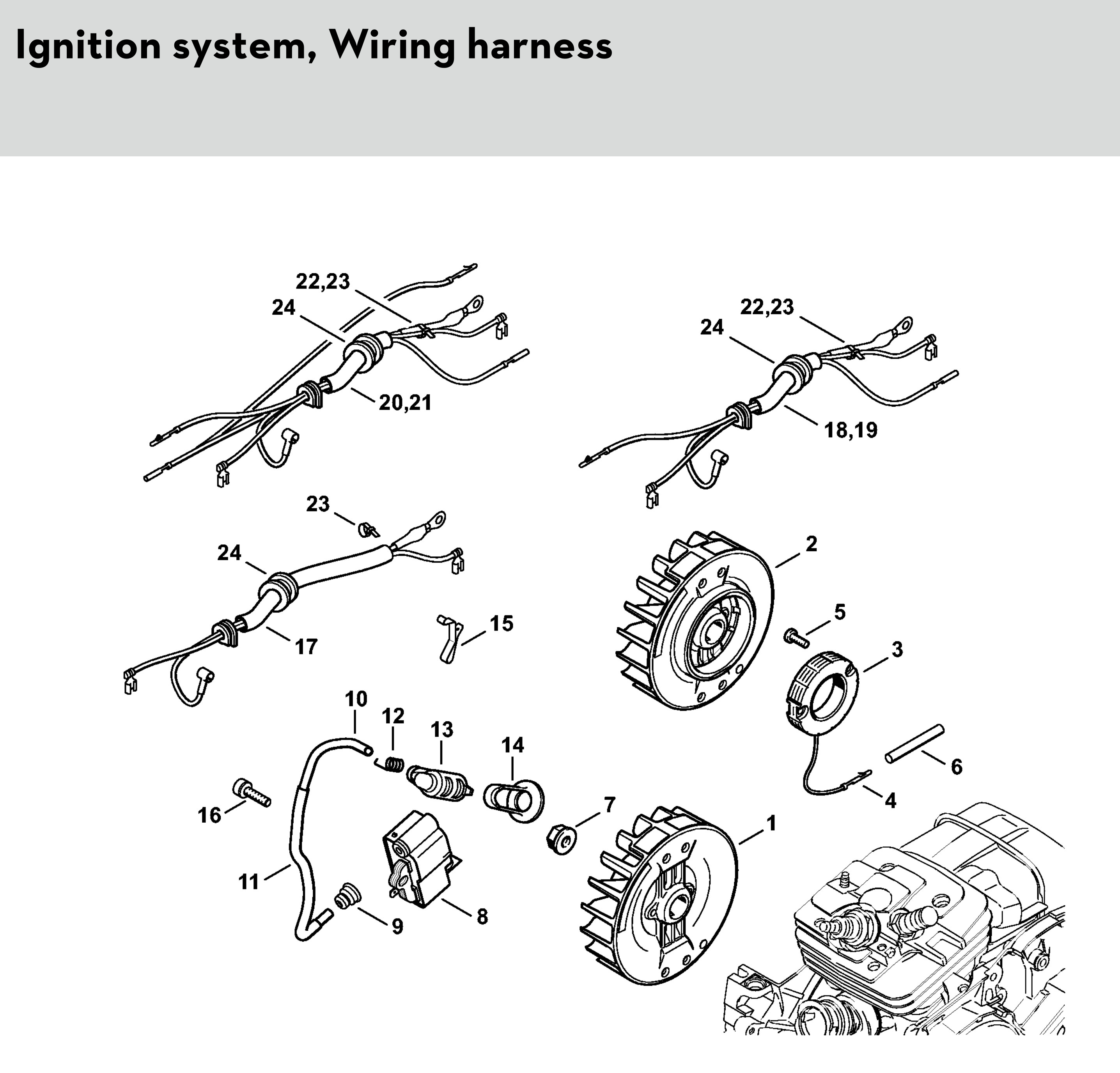 Ignition system, Wiring harness

22,23
24
20,21
22,23
24
18,19
23
24
17
15
2
5
3
10
12
13
14
6
4
16
7
1
11
9
8